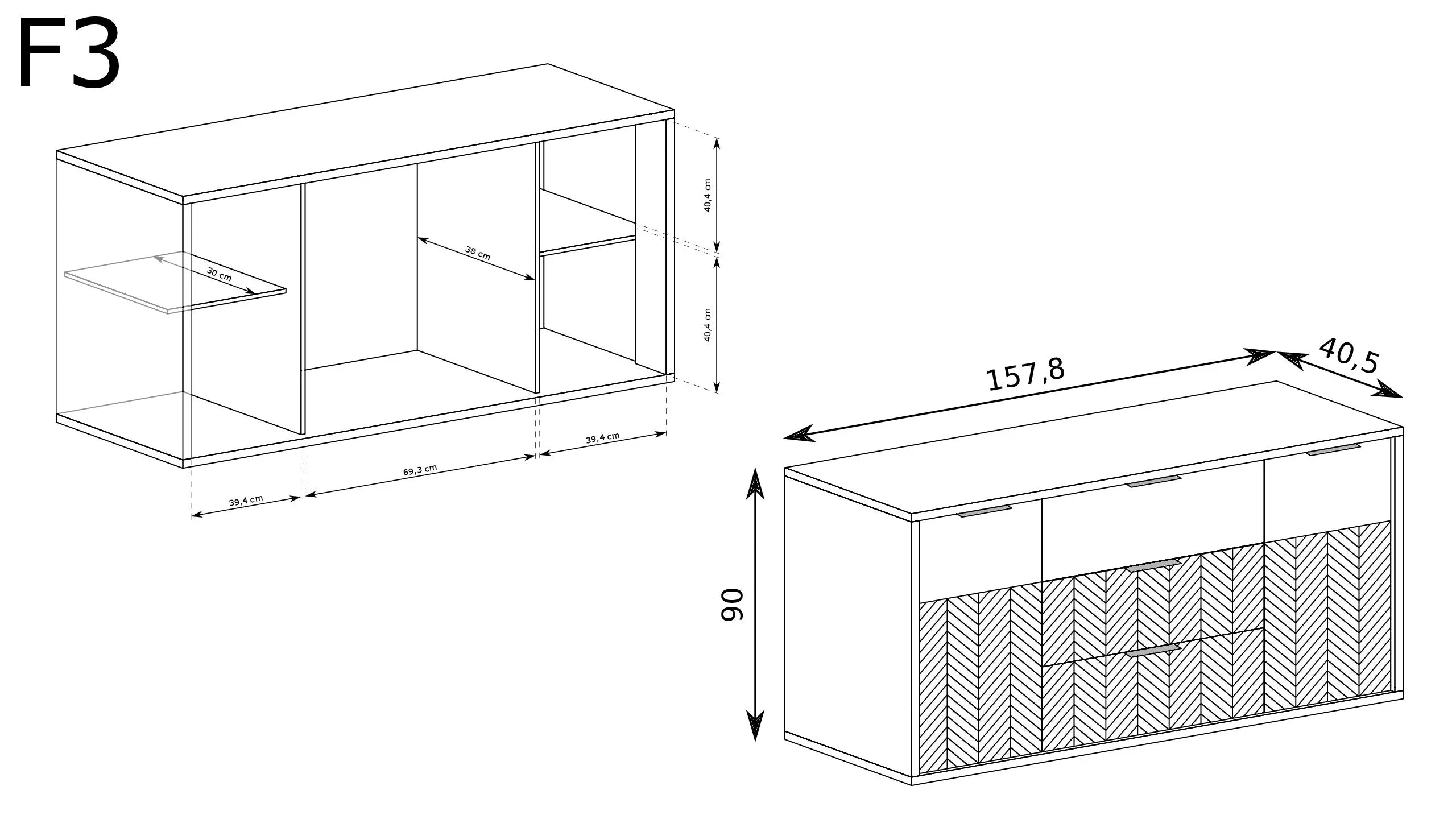 F3

30 cm

38 cm

40,4 cm

40,4 cm

39,4 cm

69,3 cm

39,4 cm

157,8

40,5

90